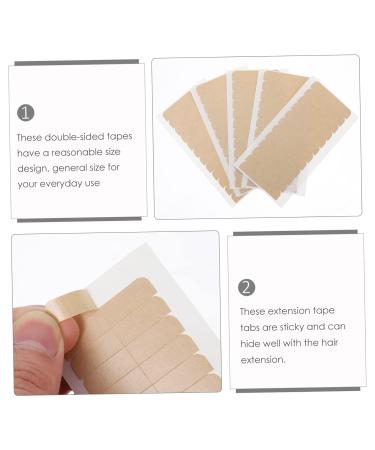 1

These double-sided tapes have a reasonable size design, general size for your everyday use

2

These extension tape tabs are sticky and can hide well with the hair extension.