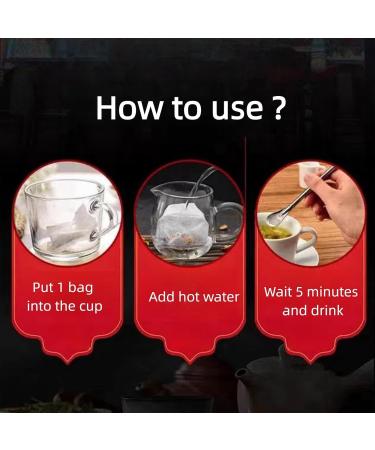 How to use ?

Put 1 bag into the cup

Add hot water

Wait 5 minutes and drink