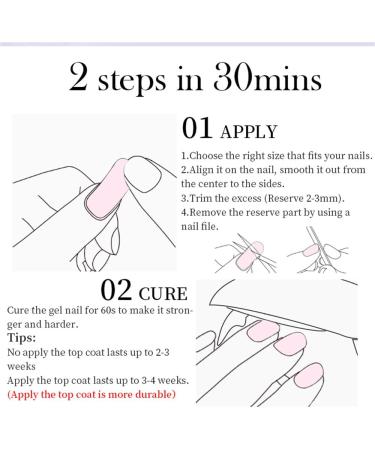 2 steps in 30mins

01 APPLY

1.Choose the right size that fits your nails.
2.Align it on the nail, smooth it out from the center to the sides.
3.Trim the excess (Reserve 2-3mm).
4.Remove the reserve part by using a nail file.

02 CURE

Cure the gel nail for 60s to make it stronger and harder.
Tips:
No apply the top coat lasts up to 2-3 weeks
Apply the top coat lasts up to 3-4 weeks.
(Apply the top coat is more durable)