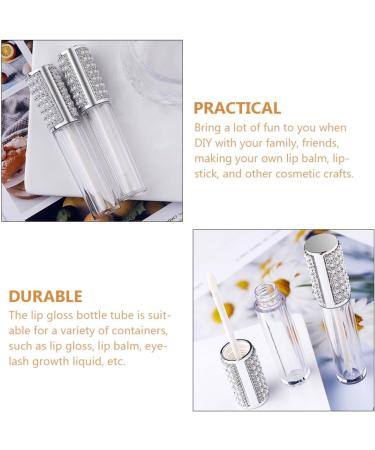 PRACTICAL

Bring a lot of fun to you when DIY with your family, friends, making your own lip balm, lipstick, and other cosmetic crafts.

DURABLE

The lip gloss bottle tube is suitable for a variety of containers, such as lip gloss, lip balm, eyelash growth liquid, etc.