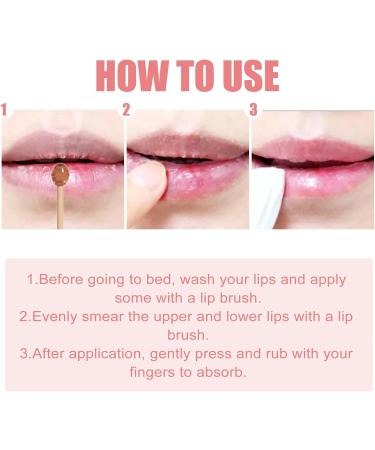 HOW TO USE

1

2

3

1.Before going to bed, wash your lips and apply some with a lip brush.
2.Evenly smear the upper and lower lips with a lip brush.
3.After application, gently press and rub with your fingers to absorb.