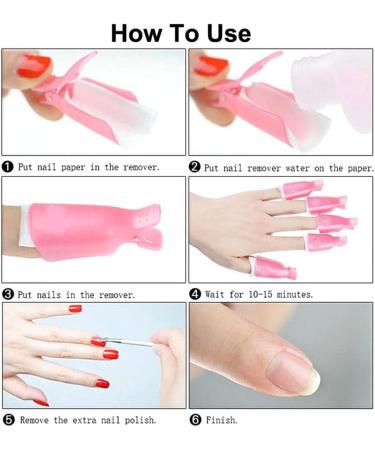 How To Use

❶ Put nail paper in the remover.

❷ Put nail remover water on the paper.

❸ Put nails in the remover.

❹ Wait for 10-15 minutes.

❺ Remove the extra nail polish.

❻ Finish.