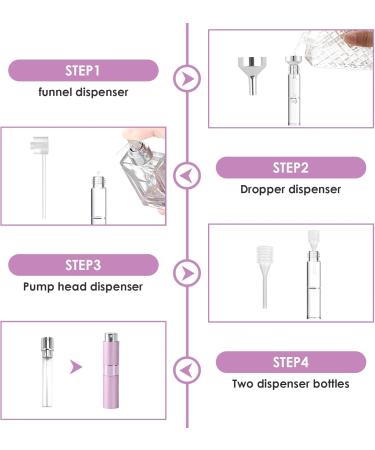 STEP1
funnel dispenser

STEP2
Dropper dispenser

STEP3
Pump head dispenser

STEP4
Two dispenser bottles