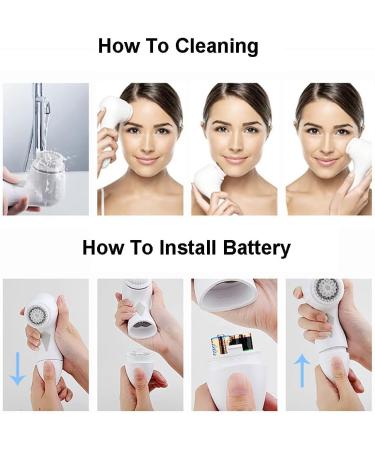 How To Cleaning

How To Install Battery