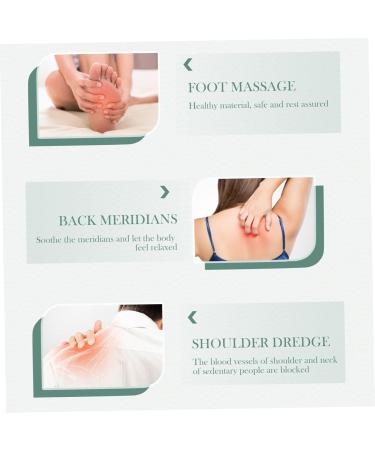 FOOT MASSAGE

Healthy material, safe and rest assured

BACK MERIDIANS

Soothe the meridians and let the body feel relaxed

SHOULDER DREDGE

The blood vessels of shoulder and neck of sedentary people are blocked