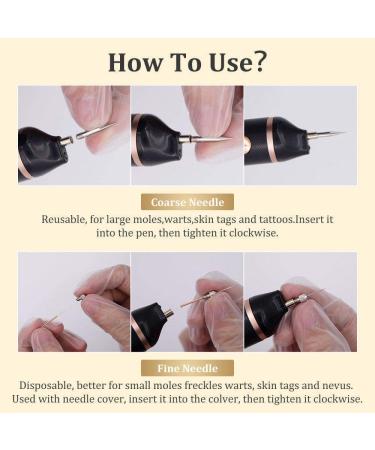 How To Use?

Coarse Needle

Reusable, for large moles,warts,skin tags and tattoos.Insert it into the pen, then tighten it clockwise.

Fine Needle

Disposable, better for small moles freckles warts, skin tags and nevus. Used with needle cover, insert it into the colver, then tighten it clockwise.