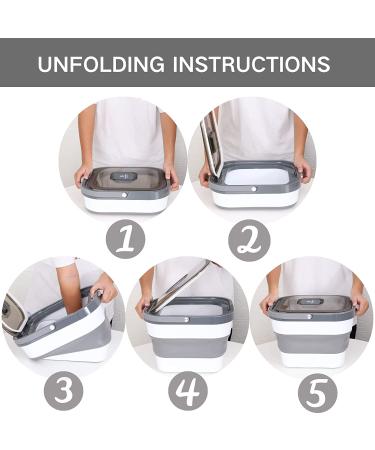 UNFOLDING INSTRUCTIONS

1

2

3

4

5