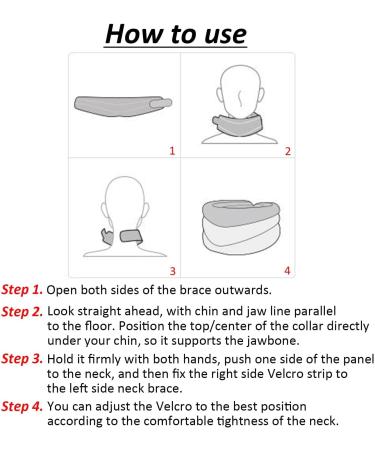 How to use

1

2

3

4

Step 1. Open both sides of the brace outwards.

Step 2. Look straight ahead, with chin and jaw line parallel to the floor. Position the top/center of the collar directly under your chin, so it supports the jawbone.

Step 3. Hold it firmly with both hands, push one side of the panel to the neck, and then fix the right side Velcro strip to the left side neck brace.

Step 4. You can adjust the Velcro to the best position according to the comfortable tightness of the neck.