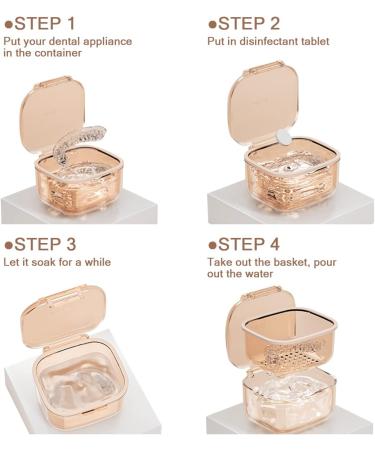 ●STEP 1
Put your dental appliance in the container

●STEP 2
Put in disinfectant tablet

●STEP 3
Let it soak for a while

●STEP 4
Take out the basket, pour out the water