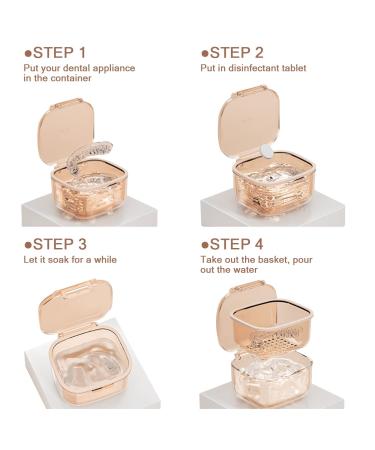 ●STEP 1
Put your dental appliance in the container

●STEP 2
Put in disinfectant tablet

●STEP 3
Let it soak for a while

●STEP 4
Take out the basket, pour out the water