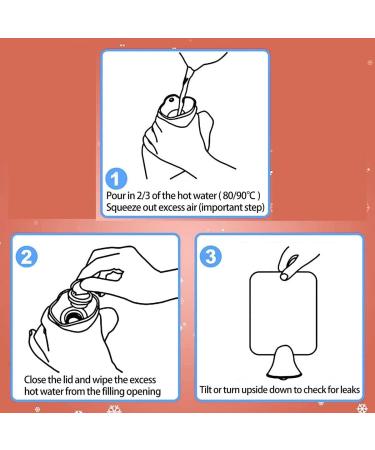 1

Pour in 2/3 of the hot water ( 80/90°C )
Squeeze out excess air (important step)

2

Close the lid and wipe the excess hot water from the filling opening

3

Tilt or turn upside down to check for leaks