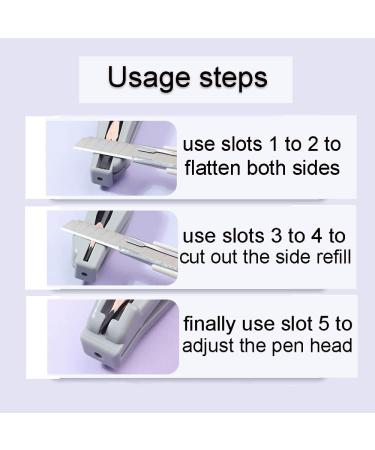 Usage steps

use slots 1 to 2 to flatten both sides

use slots 3 to 4 to cut out the side refill

finally use slot 5 to adjust the pen head