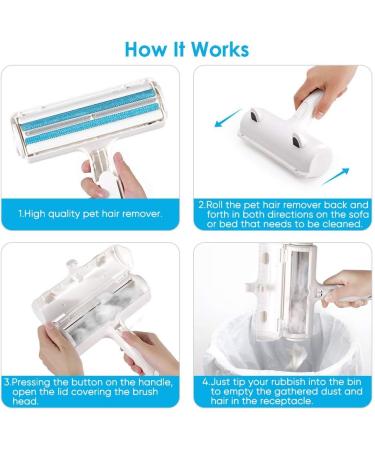 How It Works

1.High quality pet hair remover.

2.Roll the pet hair remover back and forth in both directions on the sofa or bed that needs to be cleaned.

3.Pressing the button on the handle, open the lid covering the brush head.

4.Just tip your rubbish into the bin to empty the gathered dust and hair in the receptacle.