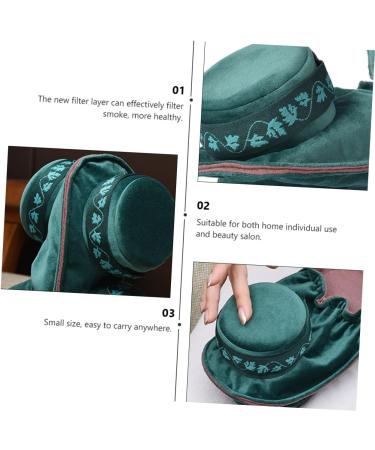 01
The new filter layer can effectively filter smoke, more healthy.

02
Suitable for both home individual use and beauty salon.

03
Small size, easy to carry anywhere.