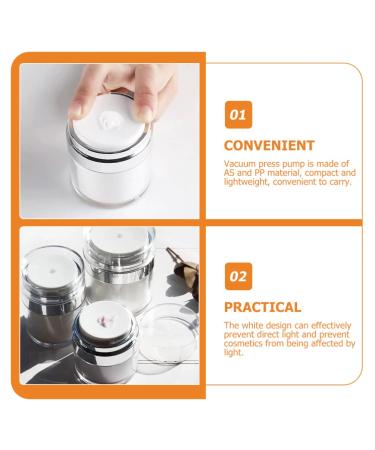 01

CONVENIENT

Vacuum press pump is made of AS and PP material, compact and lightweight, convenient to carry.

02

PRACTICAL

The white design can effectively prevent direct light and prevent cosmetics from being affected by light.