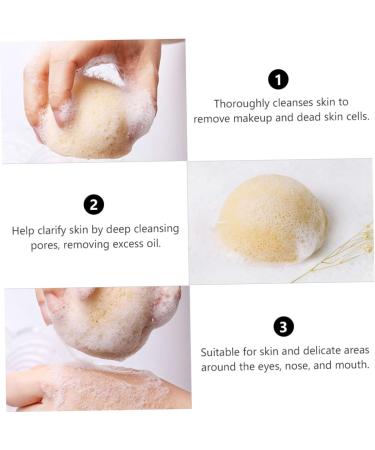 1

Thoroughly cleanses skin to remove makeup and dead skin cells.

2

Help clarify skin by deep cleansing pores, removing excess oil.

3

Suitable for skin and delicate areas around the eyes, nose, and mouth.