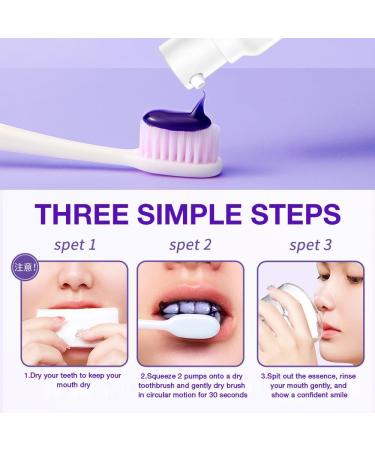 THREE SIMPLE STEPS

spet 1

注意!

1.Dry your teeth to keep your mouth dry

spet 2

2.Squeeze 2 pumps onto a dry toothbrush and gently dry brush in circular motion for 30 seconds

spet 3

3.Spit out the essence, rinse your mouth gently, and show a confident smile