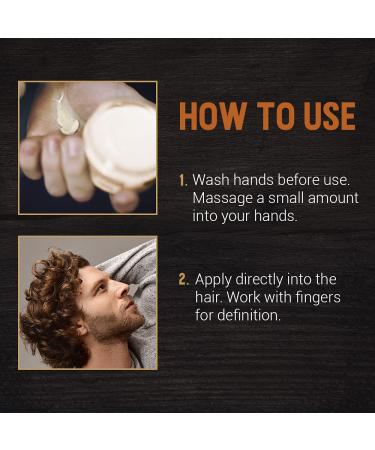 HOW TO USE

1. Wash hands before use. Massage a small amount into your hands.

2. Apply directly into the hair. Work with fingers for definition.