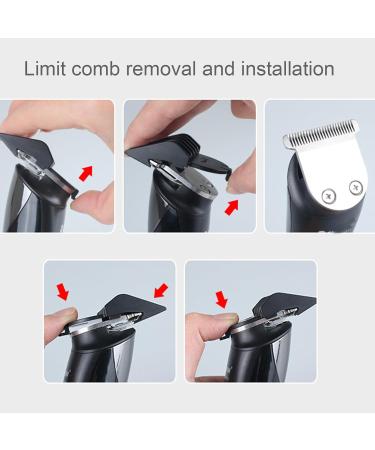 Limit comb removal and installation