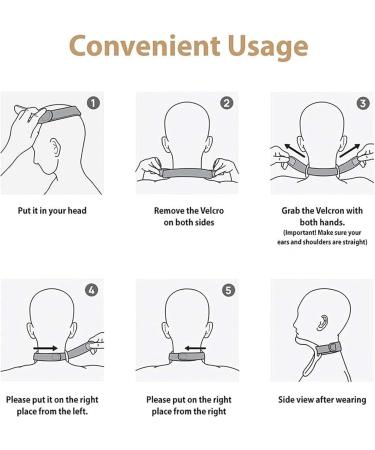 Convenient Usage

1

Put it in your head

2

Remove the Velcro on both sides

3

Grab the Velcron with both hands.
(Important! Make sure your ears and shoulders are straight)

4

Please put it on the right place from the left.

5

Please put on the right place from the right

Side view after wearing