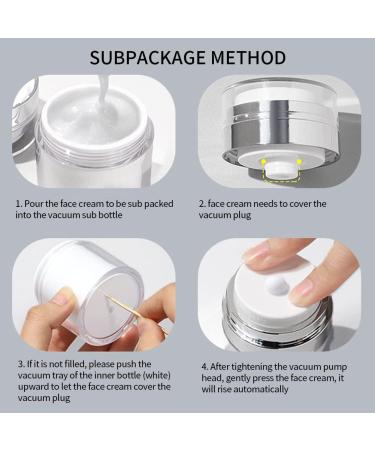 SUBPACKAGE METHOD

1. Pour the face cream to be sub packed into the vacuum sub bottle

2. face cream needs to cover the vacuum plug

3. If it is not filled, please push the vacuum tray of the inner bottle (white) upward to let the face cream cover the vacuum plug

4. After tightening the vacuum pump head, gently press the face cream, it will rise automatically