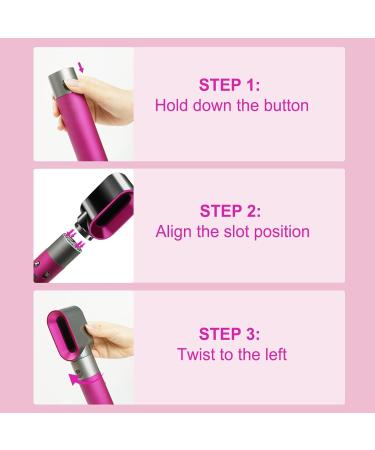 STEP 1:
Hold down the button

STEP 2:
Align the slot position

STEP 3:
Twist to the left