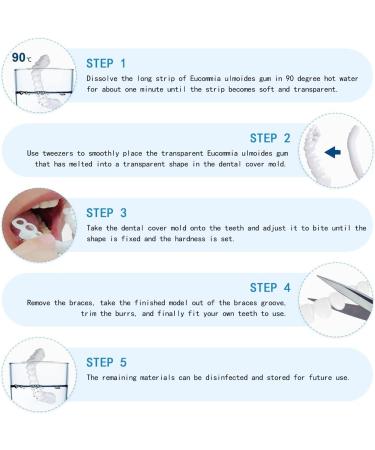 90℃

STEP 1

Dissolve the long strip of Eucommia ulmoides gum in 90 degree hot water for about one minute until the strip becomes soft and transparent.

STEP 2

Use tweezers to smoothly place the transparent Eucommia ulmoides gum that has melted into a transparent shape in the dental cover mold.

STEP 3

Take the dental cover mold onto the teeth and adjust it to bite until the shape is fixed and the hardness is set.

STEP 4

Remove the braces, take the finished model out of the braces groove, trim the burrs, and finally fit your own teeth to use.

STEP 5

The remaining materials can be disinfected and stored for future use.