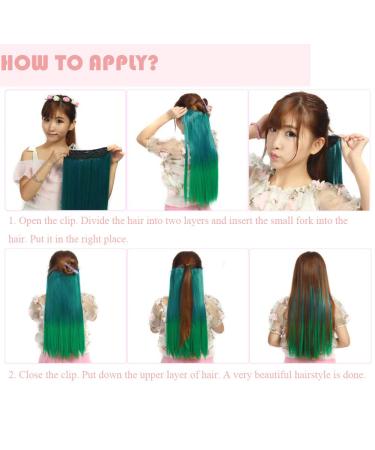 HOW TO APPLY?

1. Open the clip. Divide the hair into two layers and insert the small fork into the hair. Put it in the right place.

2. Close the clip. Put down the upper layer of hair. A very beautiful hairstyle is done.