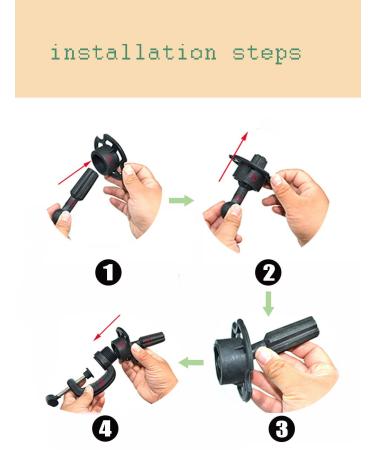 installation steps

1

2

4

3