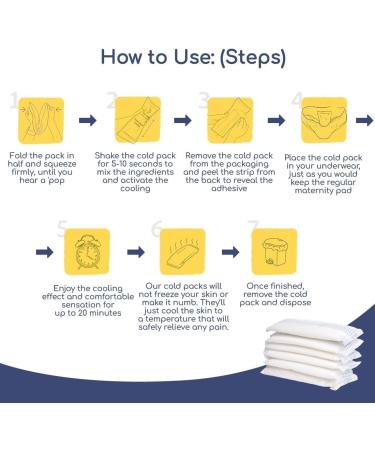 How to Use: (Steps)

1

Fold the pack in half and squeeze firmly, until you hear a 'pop

2

Shake the cold pack for 5-10 seconds to mix the ingredients and activate the cooling

3

Remove the cold pack from the packaging and peel the strip from the back to reveal the adhesive

4

Place the cold pack in your underwear, just as you would keep the regular maternity pad

5

Enjoy the cooling effect and comfortable sensation for up to 20 minutes

6

Our cold packs will not freeze your skin or make it numb. They'll just cool the skin to a temperature that will safely relieve any pain.

7

Once finished, remove the cold pack and dispose