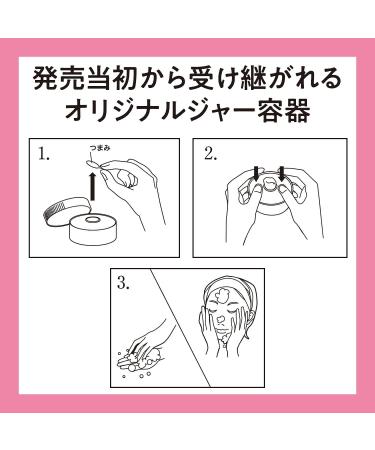 発売当初から受け継がれる
オリジナルジャー容器

1.
つまみ

2.

3.