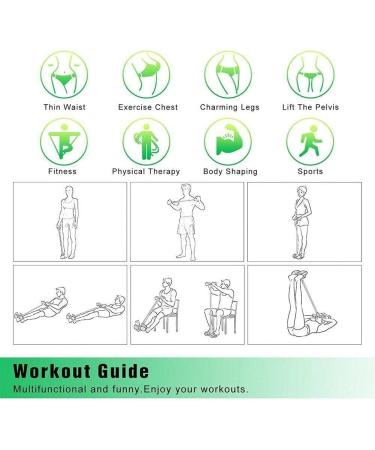 Thin Waist
Exercise Chest
Charming Legs
Lift The Pelvis
Fitness
Physical Therapy
Body Shaping
Sports

Workout Guide
Multifunctional and funny.Enjoy your workouts.