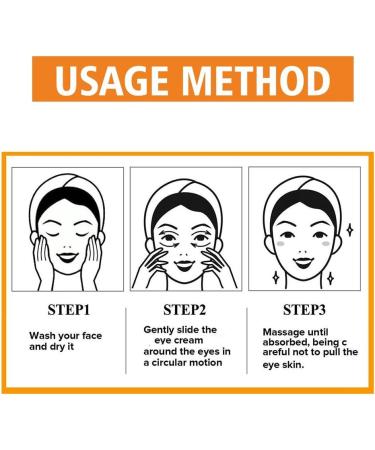 USAGE METHOD

STEP1

Wash your face and dry it

STEP2

Gently slide the eye cream around the eyes in a circular motion

STEP3

Massage until absorbed, being c areful not to pull the eye skin.