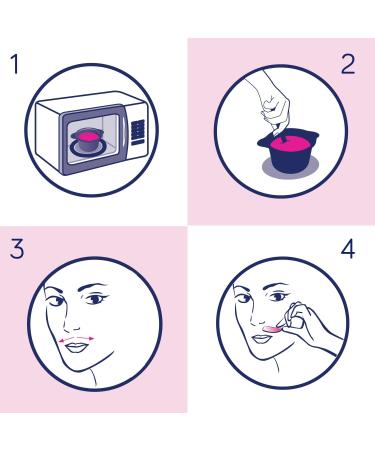 1

2

3

4