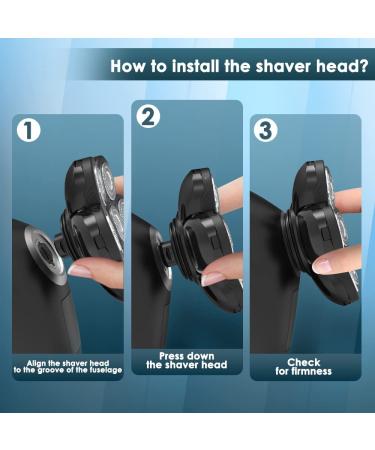 How to install the shaver head?

1

Align the shaver head to the groove of the fuselage

2

Press down the shaver head

3

Check for firmness