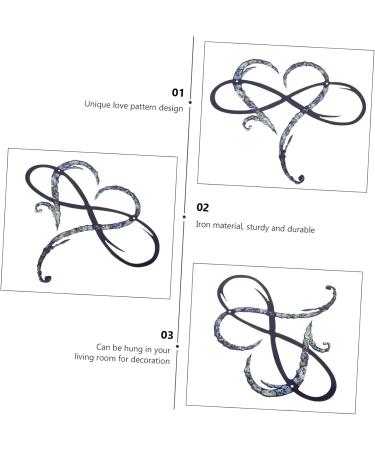 01
Unique love pattern design

02
Iron material, sturdy and durable

03
Can be hung in your living room for decoration