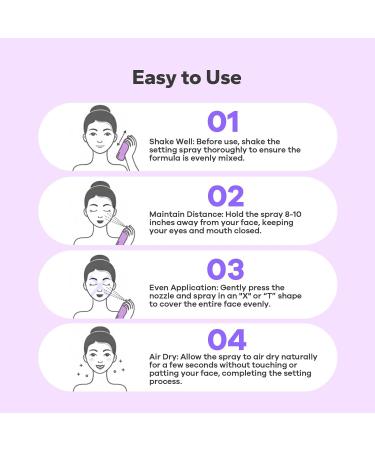 Easy to Use

01

Shake Well: Before use, shake the setting spray thoroughly to ensure the formula is evenly mixed.

02

Maintain Distance: Hold the spray 8-10 inches away from your face, keeping your eyes and mouth closed.

03

Even Application: Gently press the nozzle and spray in an "X" or "T" shape to cover the entire face evenly.

04

Air Dry: Allow the spray to air dry naturally for a few seconds without touching or patting your face, completing the setting process.