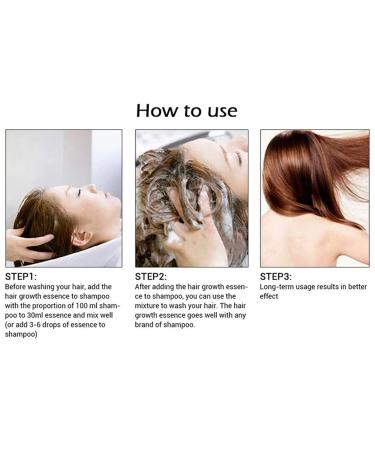 How to use

STEP1:
Before washing your hair, add the hair growth essence to shampoo with the proportion of 100 ml shampoo to 30ml essence and mix well (or add 3-6 drops of essence to shampoo)

STEP2:
After adding the hair growth essence to shampoo, you can use the mixture to wash your hair. The hair growth essence goes well with any brand of shampoo.

STEP3:
Long-term usage results in better effect