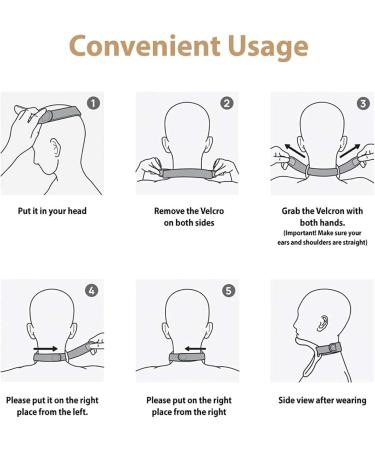 Convenient Usage

1

Put it in your head

2

Remove the Velcro on both sides

3

Grab the Velcron with both hands.
(Important! Make sure your ears and shoulders are straight)

4

Please put it on the right place from the left.

5

Please put on the right place from the right

Side view after wearing