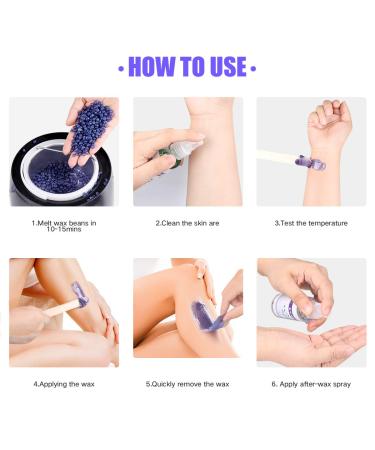 • HOW TO USE •

1.Melt wax beans in 10~15mins

2.Clean the skin are

3.Test the temperature

4.Applying the wax

5.Quickly remove the wax

6. Apply after-wax spray