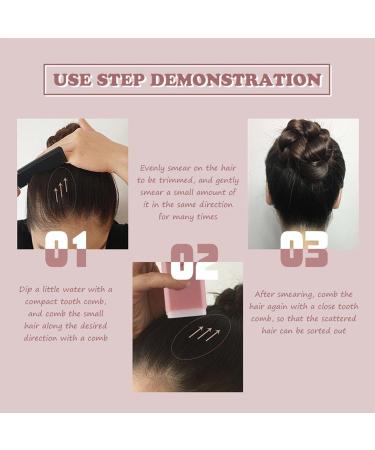 USE STEP DEMONSTRATION

01

Dip a little water with a compact tooth comb, and comb the small hair along the desired direction with a comb

02

Evenly smear on the hair to be trimmed, and gently smear a small amount of it in the same direction for many times

03

After smearing, comb the hair again with a close tooth comb, so that the scattered hair can be sorted out