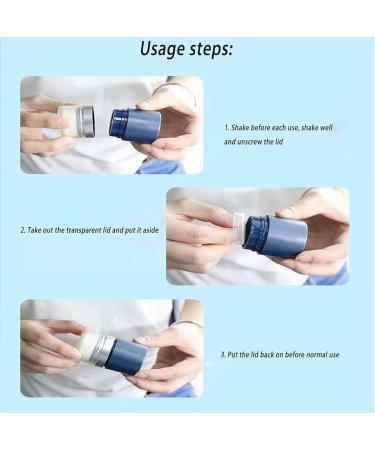 Usage steps:

1. Shake before each use, shake well and unscrew the lid

2. Take out the transparent lid and put it aside

3. Put the lid back on before normal use