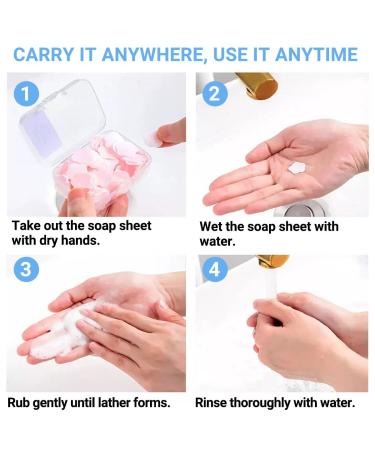 CARRY IT ANYWHERE, USE IT ANYTIME

1

Take out the soap sheet with dry hands.

2

Wet the soap sheet with water.

3

Rub gently until lather forms.

4

Rinse thoroughly with water.