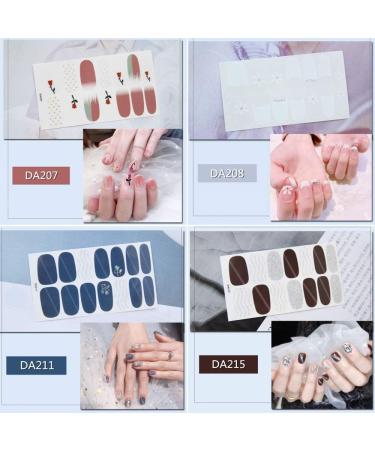 DA207

DA208

DA211

DA215