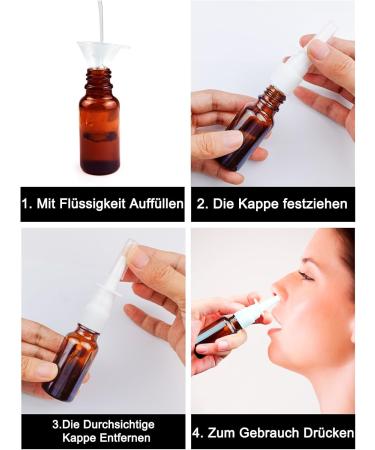 1. Mit Flüssigkeit Auffüllen

2. Die Kappe festziehen

3.Die Durchsichtige Kappe Entfernen

4. Zum Gebrauch Drücken