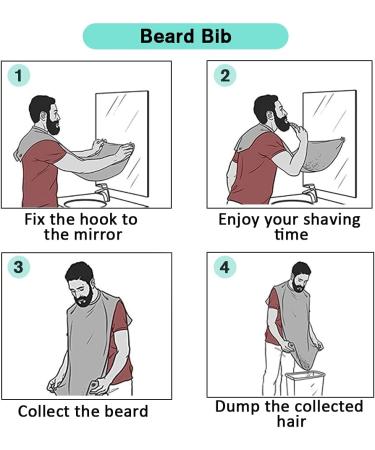 Beard Bib

1

Fix the hook to the mirror

2

Enjoy your shaving time

3

Collect the beard

4

Dump the collected hair