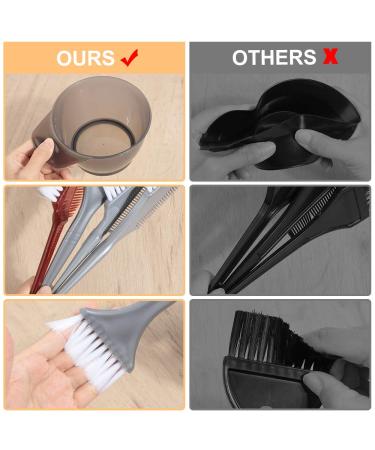 OURS ✓

OTHERS ✗