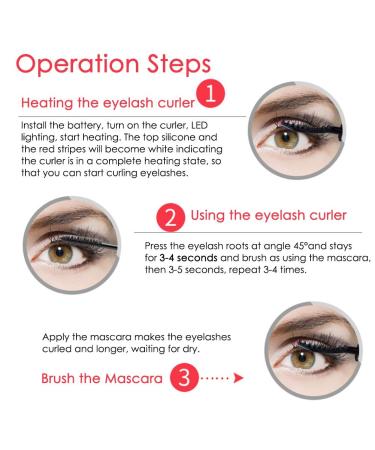 Operation Steps

Heating the eyelash curler 1

Install the battery, turn on the curler, LED lighting, start heating. The top silicone and the red stripes will become white indicating the curler is in a complete heating state, so that you can start curling eyelashes.

2 Using the eyelash curler

Press the eyelash roots at angle 45°and stays for 3-4 seconds and brush as using the mascara, then 3-5 seconds, repeat 3-4 times.

Apply the mascara makes the eyelashes curled and longer, waiting for dry.

Brush the Mascara 3