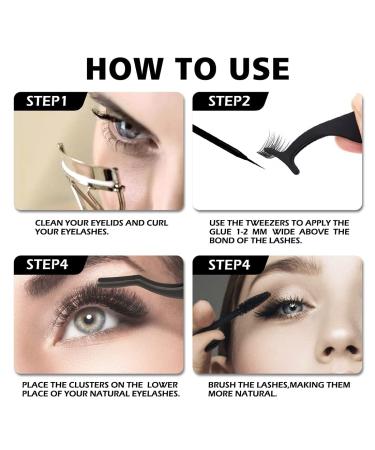 HOW TO USE

STEP1

CLEAN YOUR EYELIDS AND CURL YOUR EYELASHES.

STEP2

USE THE TWEEZERS TO APPLY THE GLUE 1-2 MM WIDE ABOVE THE BOND OF THE LASHES.

STEP4

PLACE THE CLUSTERS ON THE LOWER PLACE OF YOUR NATURAL EYELASHES.

STEP4

BRUSH THE LASHES,MAKING THEM MORE NATURAL.