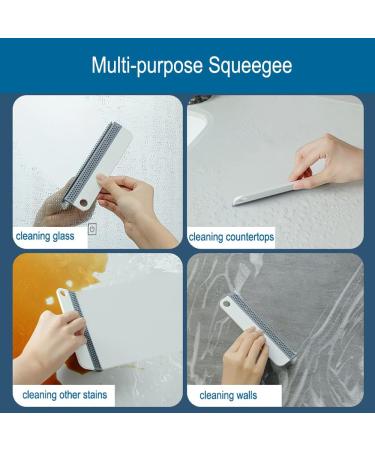 Multi-purpose Squeegee

cleaning glass

cleaning countertops

cleaning other stains

cleaning walls